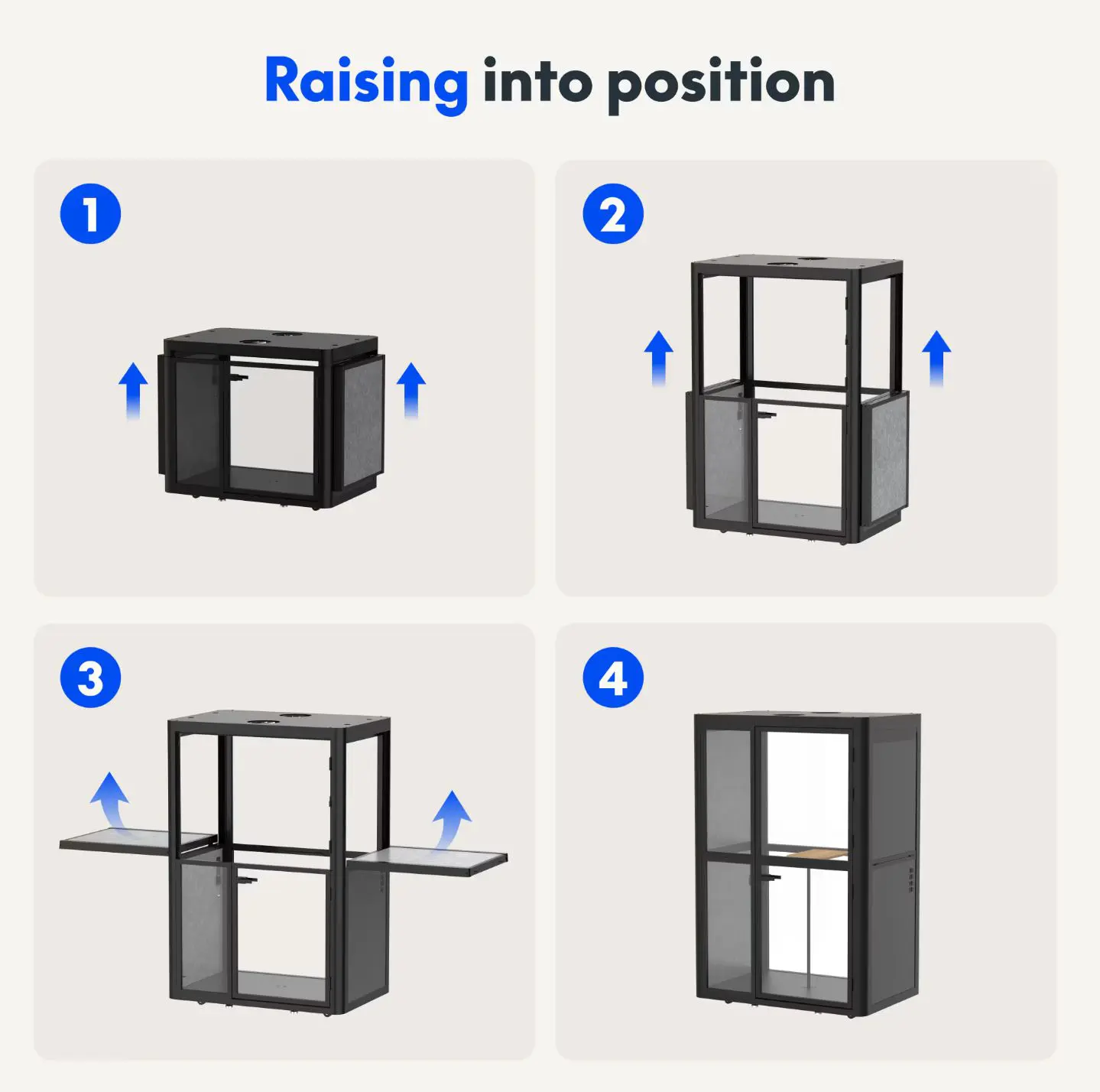 Raising into position

1

2

3

4